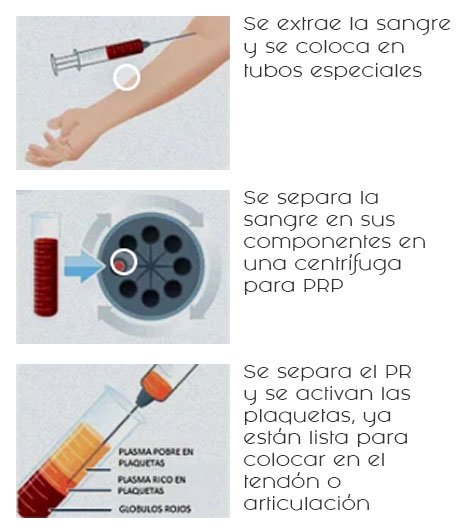 Se extrae la sangre y se coloca en tubos especiales

Se separa la sangre en sus componentes en una centrífuga para PRP

PLASMA POBRE EN PLAQUETAS
PLASMA RICO EN PLAQUETAS
GLOBULOS ROJOS

Se separa el PR y se activan las plaquetas, ya están lista para colocar en el tendón o articulación